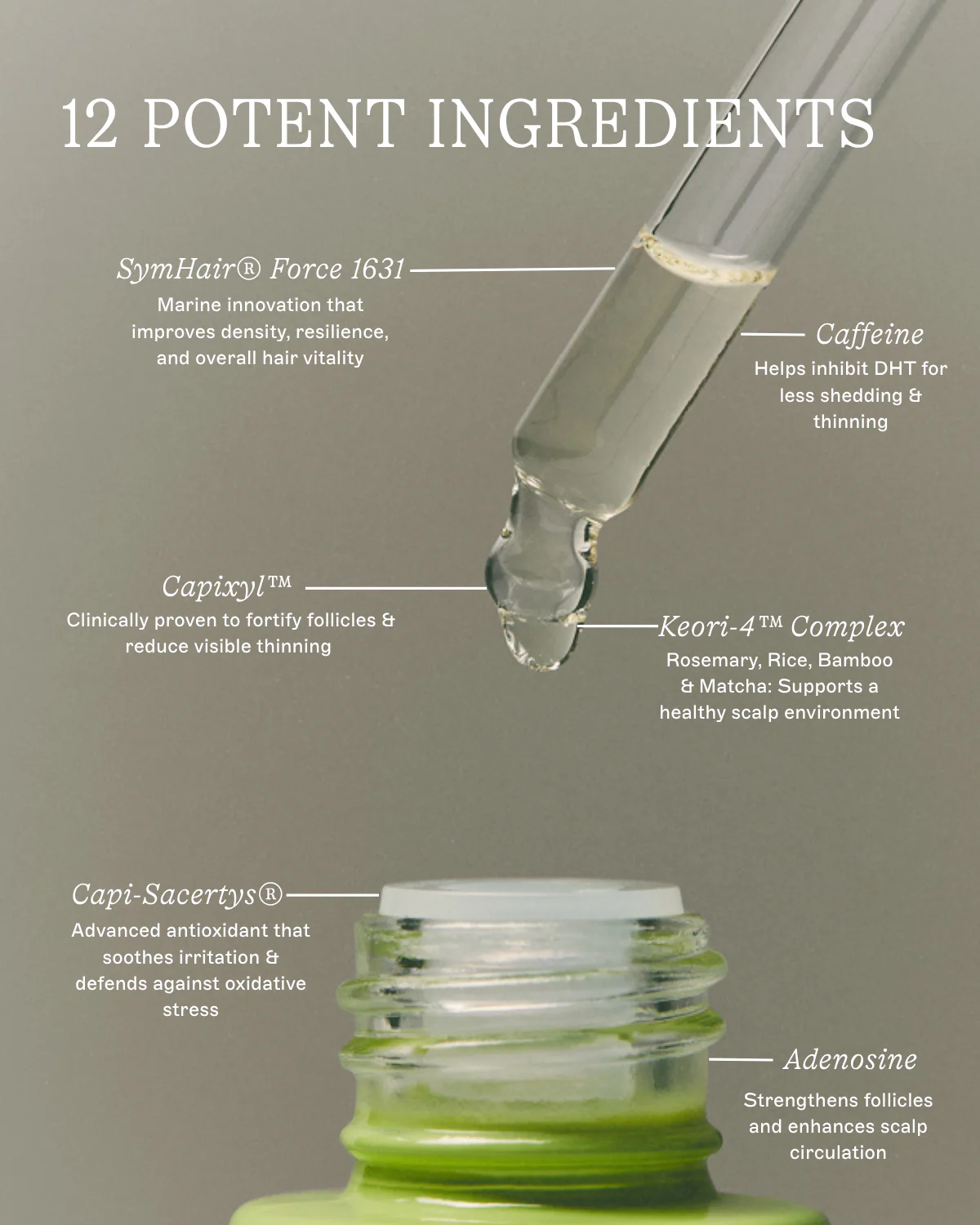 12 POTENT INGREDIENTS

SymHair® Force 1631
Marine innovation that improves density, resilience, and overall hair vitality

Caffeine
Helps inhibit DHT for less shedding & thinning

Capixyl™
Clinically proven to fortify follicles & reduce visible thinning

Keori-4™ Complex
Rosemary, Rice, Bamboo & Matcha: Supports a healthy scalp environment

Capi-Sacertys®
Advanced antioxidant that soothes irritation & defends against oxidative stress

Adenosine
Strengthens follicles and enhances scalp circulation